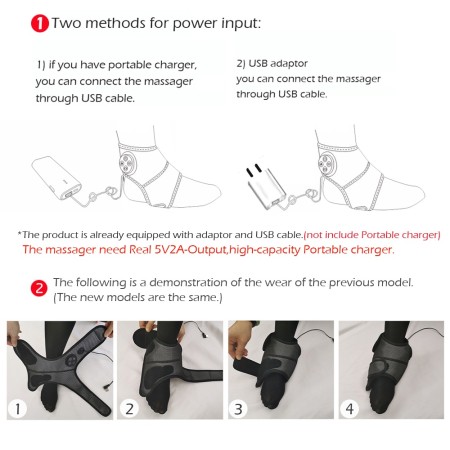 1 Two methods for power input:

1) if you have portable charger, you can connect the massager through USB cable.

2) USB adaptor you can connect the massager through USB cable.

*The product is already equipped with adaptor and USB cable.(not include Portable charger)
The massager need Real 5V2A-Output,high-capacity Portable charger.

2 The following is a demonstration of the wear of the previous model. (The new models are the same.)

1

2

3

4