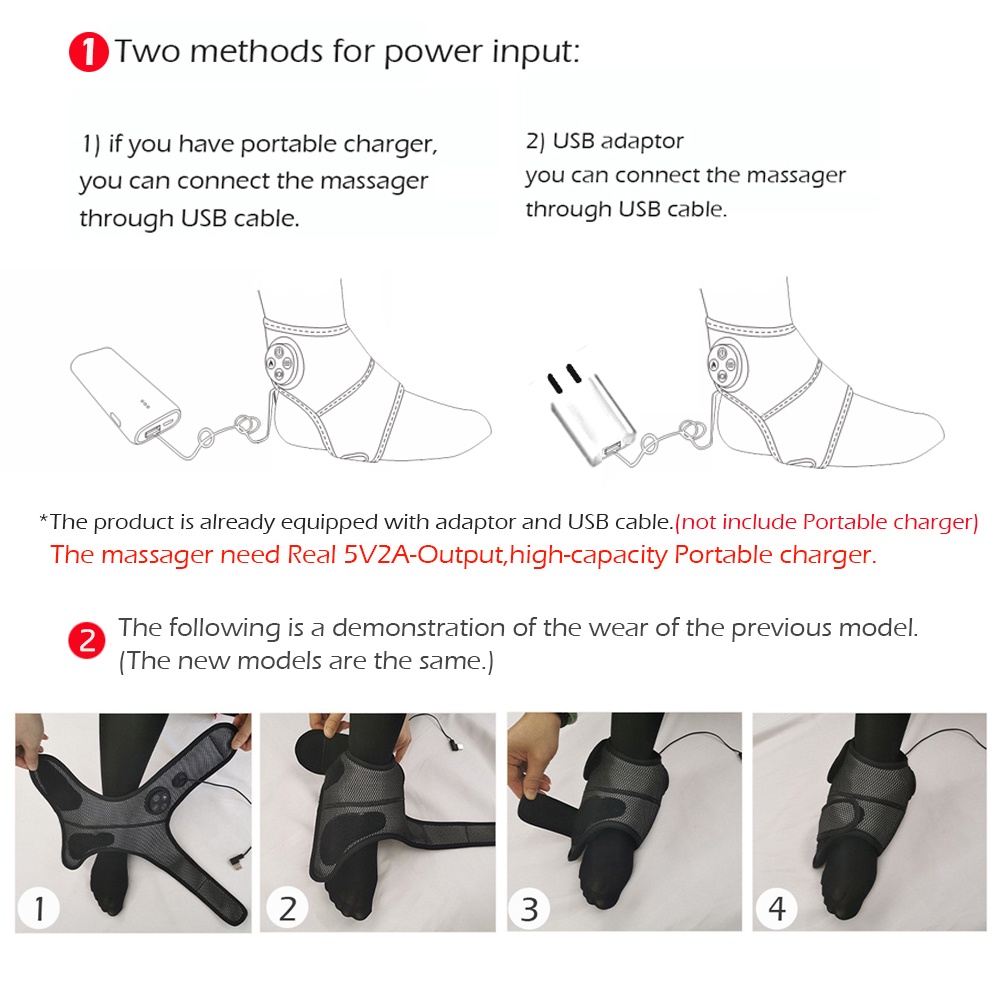 1 Two methods for power input:

1) if you have portable charger, you can connect the massager through USB cable.

2) USB adaptor you can connect the massager through USB cable.

*The product is already equipped with adaptor and USB cable.(not include Portable charger)
The massager need Real 5V2A-Output,high-capacity Portable charger.

2 The following is a demonstration of the wear of the previous model. (The new models are the same.)

1

2

3

4